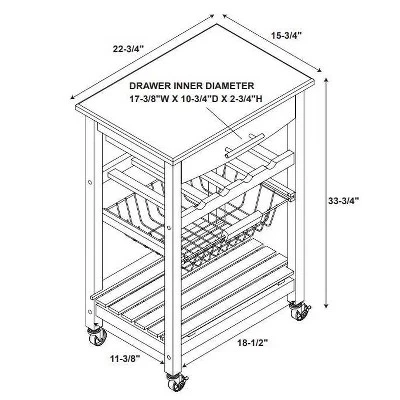 22-3/4"

15-3/4"

DRAWER INNER DIAMETER
17-3/8"W X 10-3/4"D X 2-3/4"H

33-3/4"

18-1/2"

11-3/8"